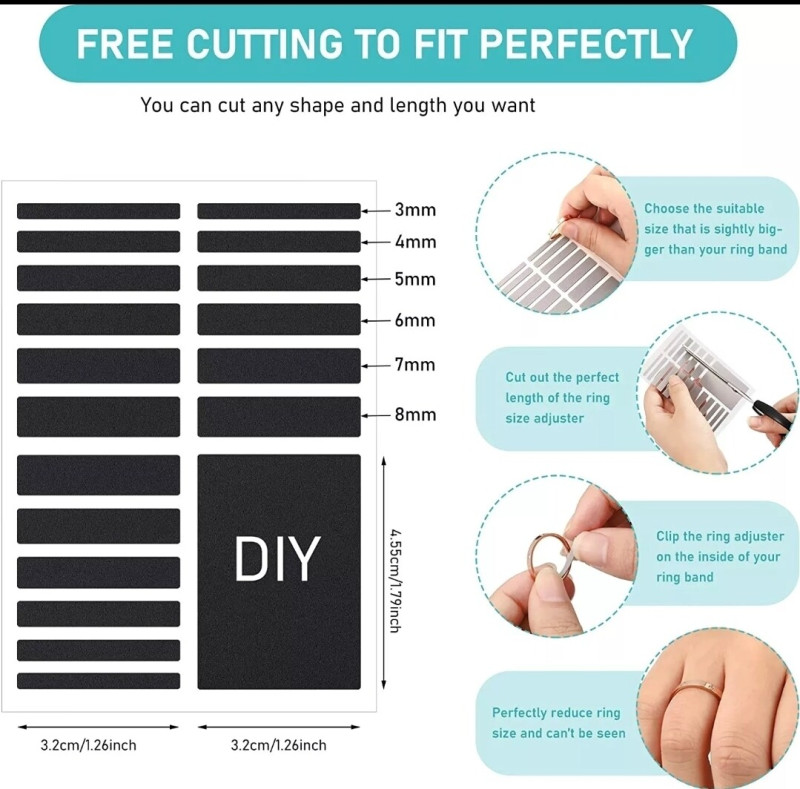 FREE CUTTING TO FIT PERFECTLY

You can cut any shape and length you want

3mm
4mm
5mm
6mm
7mm
8mm

DIY

4.55cm/1.79inch

3.2cm/1.26inch
3.2cm/1.26inch

Choose the suitable size that is sightly bigger than your ring band

Cut out the perfect length of the ring size adjuster

Clip the ring adjuster on the inside of your ring band

Perfectly reduce ring size and can't be seen